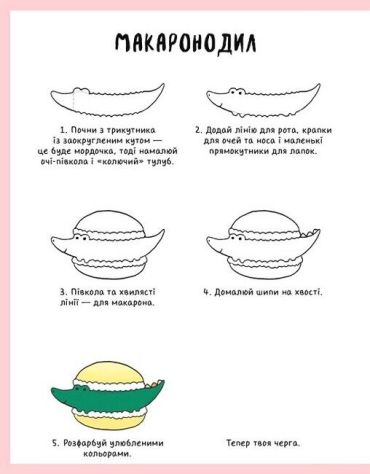 МАКАРОНОДИЛ

1. Почни з трикутника із заокругленим кутом — це буде мордочка, тоді намалюй очі-півкола і «колючий» тулуб.

2. Додай лінію для рота, крапки для очей та носа і маленькі прямокутники для лапок.

3. Півкола та хвилясті лінії — для макарона.

4. Домалюй шипи на хвості.

5. Розфарбуй улюбленими кольорами.

Тепер твоя черга.