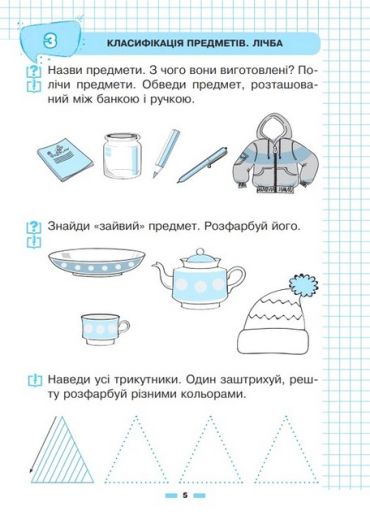 3

КЛАСИФІКАЦІЯ ПРЕДМЕТІВ. ЛІЧБА

?
!
Назви предмети. З чого вони виготовлені? Полічи предмети. Обведи предмет, розташований між банкою і ручкою.

?
!
Знайди «зайвий» предмет. Розфарбуй його.

!
Наведи усі трикутники. Один заштрихуй, решту розфарбуй різними кольорами.

5