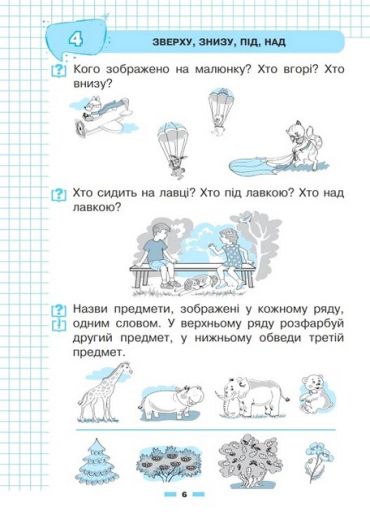 4

ЗВЕРХУ, ЗНИЗУ, ПІД, НАД

? Кого зображено на малюнку? Хто вгорі? Хто внизу?

? Хто сидить на лавці? Хто під лавкою? Хто над лавкою?

? ! Назви предмети, зображені у кожному ряду, одним словом. У верхньому ряду розфарбуй другий предмет, у нижньому обведи третій предмет.

6