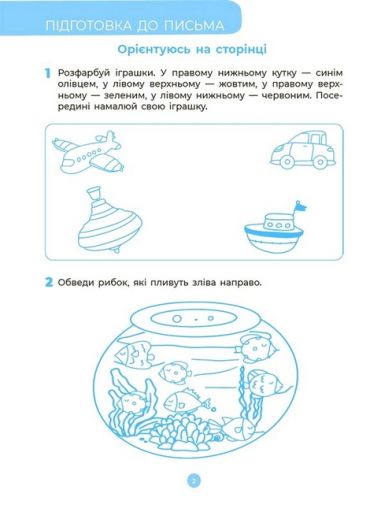 ПІДГОТОВКА ДО ПИСЬМА

Орієнтуюсь на сторінці

1 Розфарбуй іграшки. У правому нижньому кутку — синім олівцем, у лівому верхньому — жовтим, у правому верхньому — зеленим, у лівому нижньому — червоним. Посередині намалюй свою іграшку.

2 Обведи рибок, які пливуть зліва направо.

2