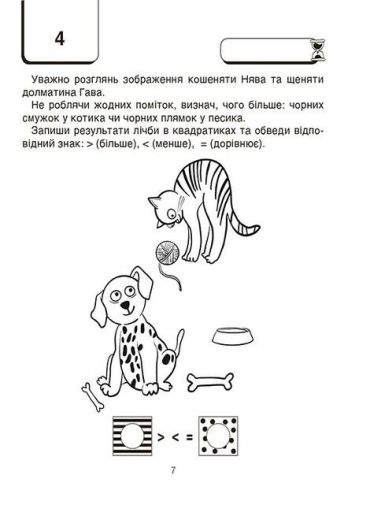 4

Уважно розглянь зображення кошеняти Нява та щеняти долматина Гава.

Не роблячи жодних поміток, визнач, чого більше: чорних смужок у котика чи чорних плямок у песика.

Запиши результати лічби в квадратиках та обведи відповідний знак: > (більше), < (менше), = (дорівнює).

> < =

7