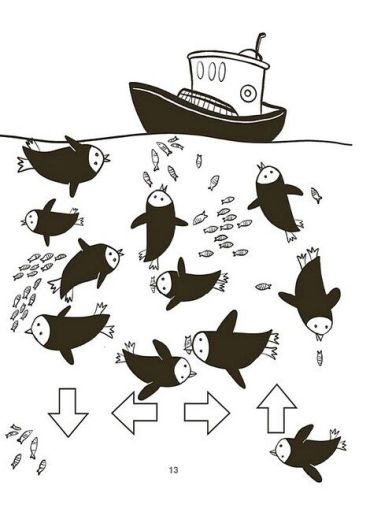 13