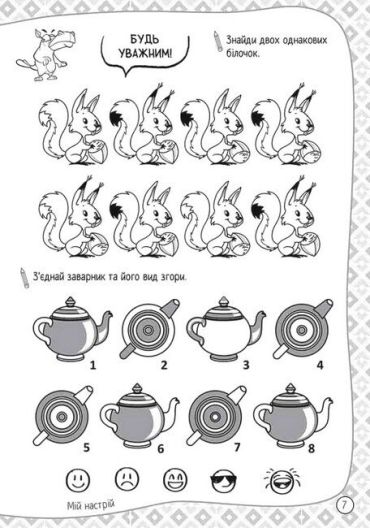 БУДЬ УВАЖНИМ!

Знайди двох однакових білочок.

З'єднай заварник та його вид згори.

1 2 3 4

5 6 7 8

Мій настрій

7