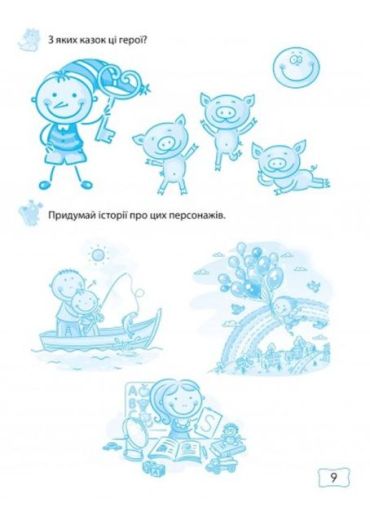 З яких казок ці герої?

Придумай історії про цих персонажів.

A
B
C
S

9