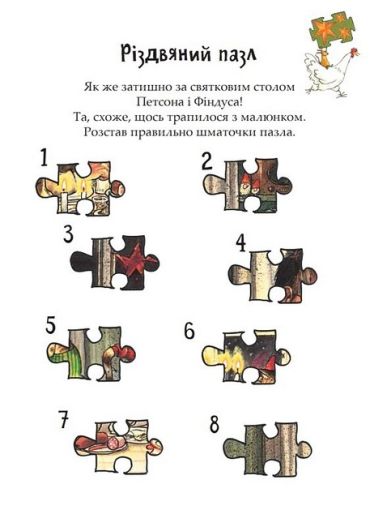 Різдвяний пазл

Як же затишно за святковим столом Петсона і Фіндуса! Та, схоже, щось трапилося з малюнком. Розстав правильно шматочки пазла.

1

2

3

4

5

6

7

8